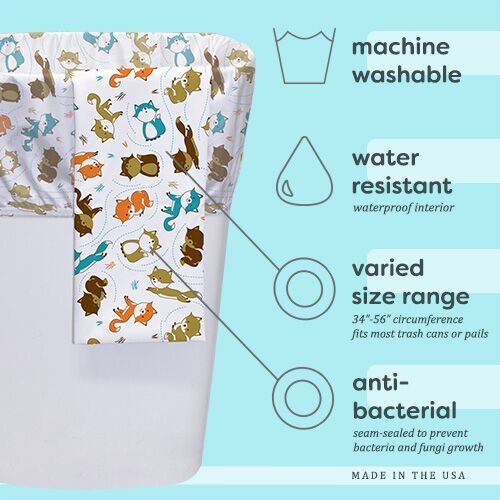 machine washable

water resistant
waterproof interior

varied size range
34"-56" circumference
fits most trash cans or pails

anti-bacterial
seam-sealed to prevent bacteria and fungi growth

MADE IN THE USA